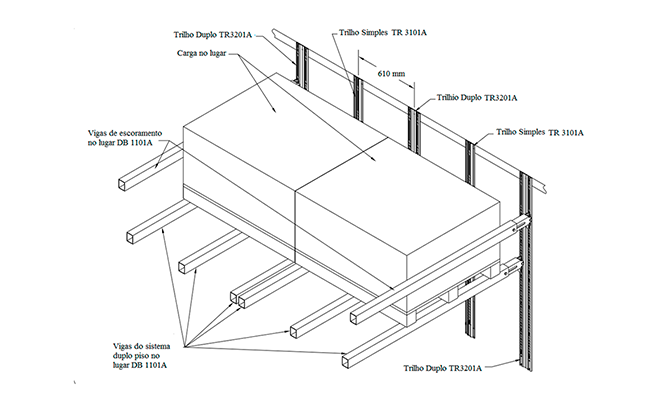 Trilho Duplo TR3201A

Trilho Simples TR 3101A

Carga no lugar

610 mm

Trilhio Duplo TR3201A

Trilho Simples TR 3101A

Vigas de escoramento no lugar DB 1101A

Vigas do sistema duplo piso no lugar DB 1101A

Trilho Duplo TR3201A